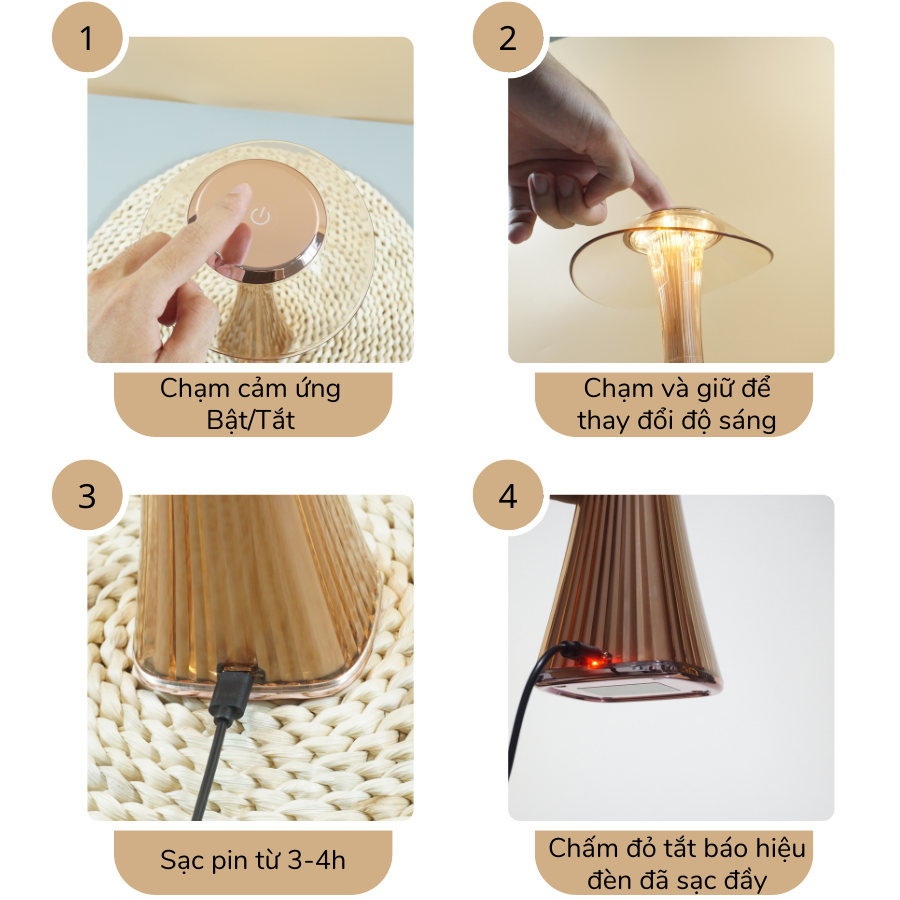 1

Chạm cảm ứng Bật/Tắt

2

Chạm và giữ để thay đổi độ sáng

3

Sạc pin từ 3-4h

4

Chấm đỏ tắt báo hiệu đèn đã sạc đầy