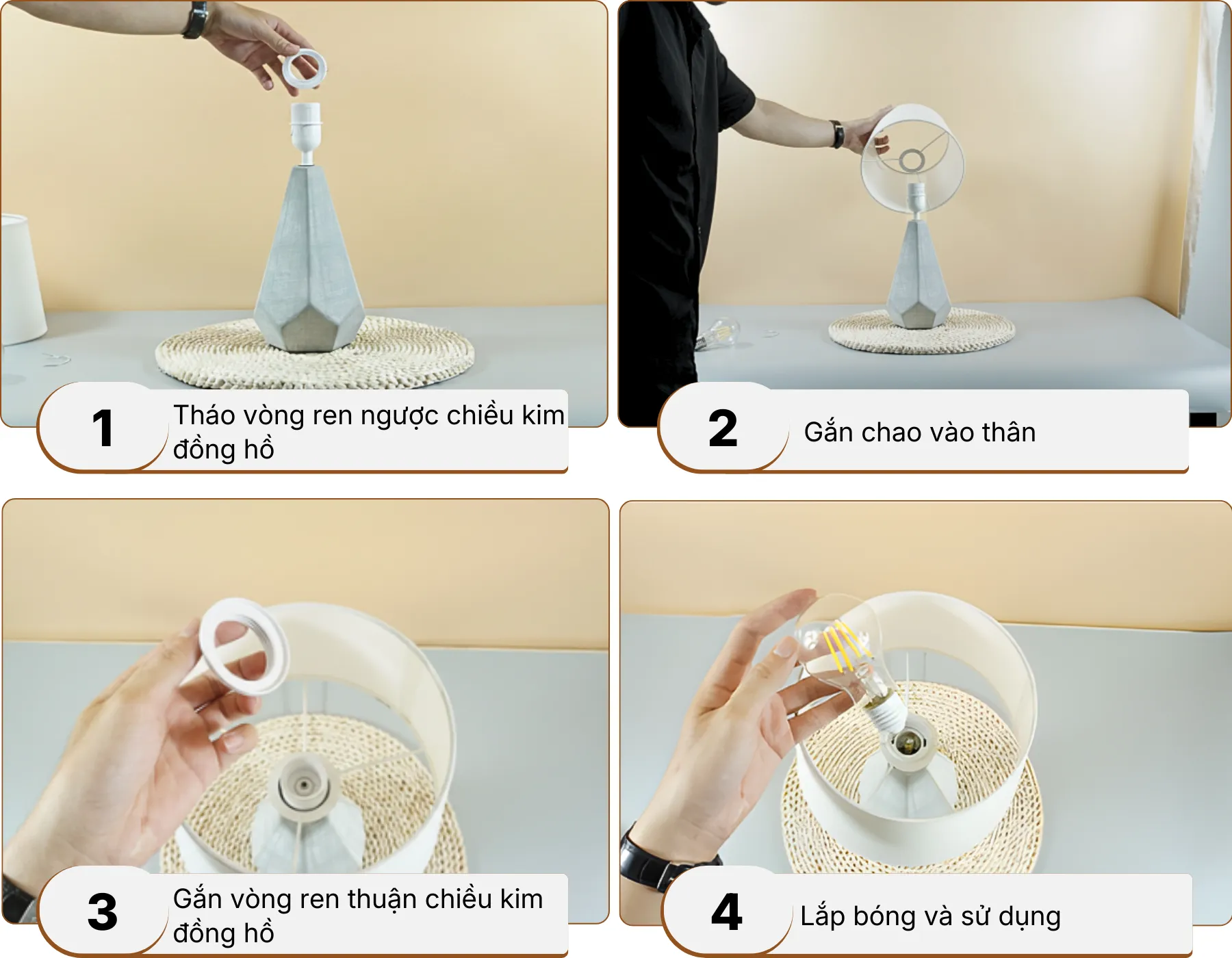 1

Tháo vòng ren ngược chiều kim đồng hồ

2

Gắn chao vào thân

3

Gắn vòng ren thuận chiều kim đồng hồ

4

Lắp bóng và sử dụng