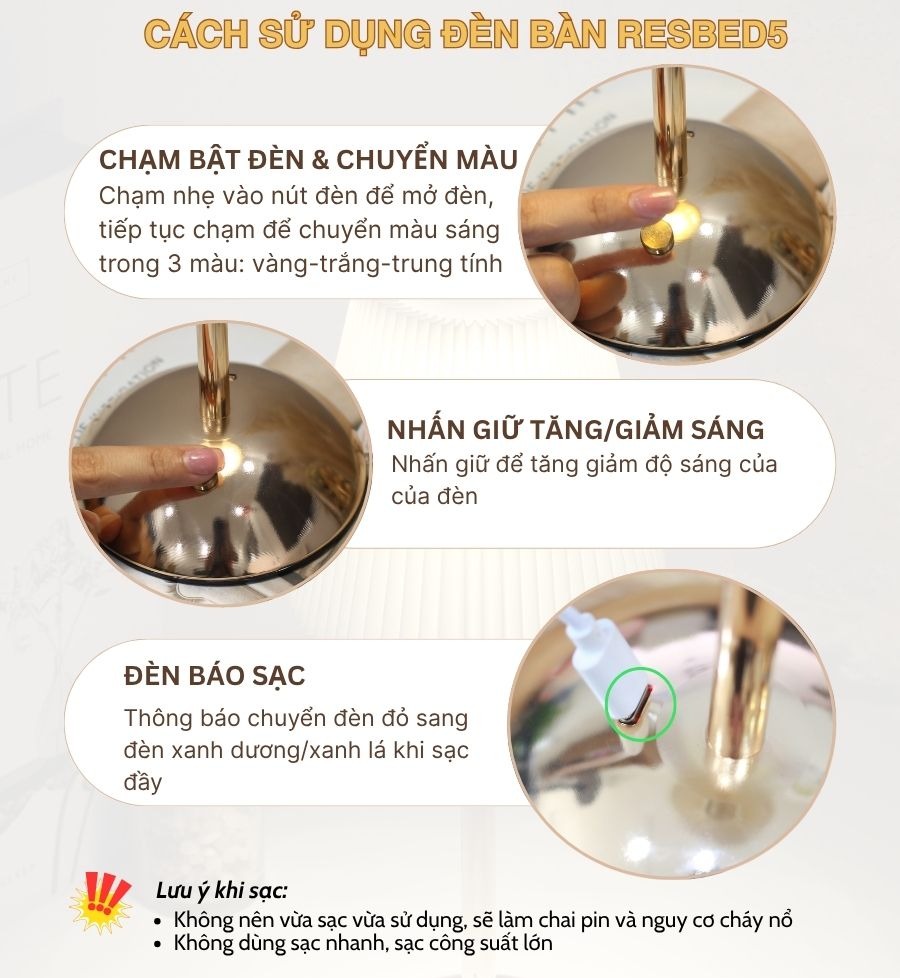 CÁCH SỬ DỤNG ĐÈN BÀN RESBED5

CHẠM BẬT ĐÈN & CHUYỂN MÀU
Chạm nhẹ vào nút đèn để mở đèn, tiếp tục chạm để chuyển màu sáng trong 3 màu: vàng-trắng-trung tính

NHẤN GIỮ TĂNG/GIẢM SÁNG
Nhấn giữ để tăng giảm độ sáng của của đèn

ĐÈN BÁO SẠC
Thông báo chuyển đèn đỏ sang đèn xanh dương/xanh lá khi sạc đầy

Lưu ý khi sạc:
• Không nên vừa sạc vừa sử dụng, sẽ làm chai pin và nguy cơ cháy nổ
• Không dùng sạc nhanh, sạc công suất lớn