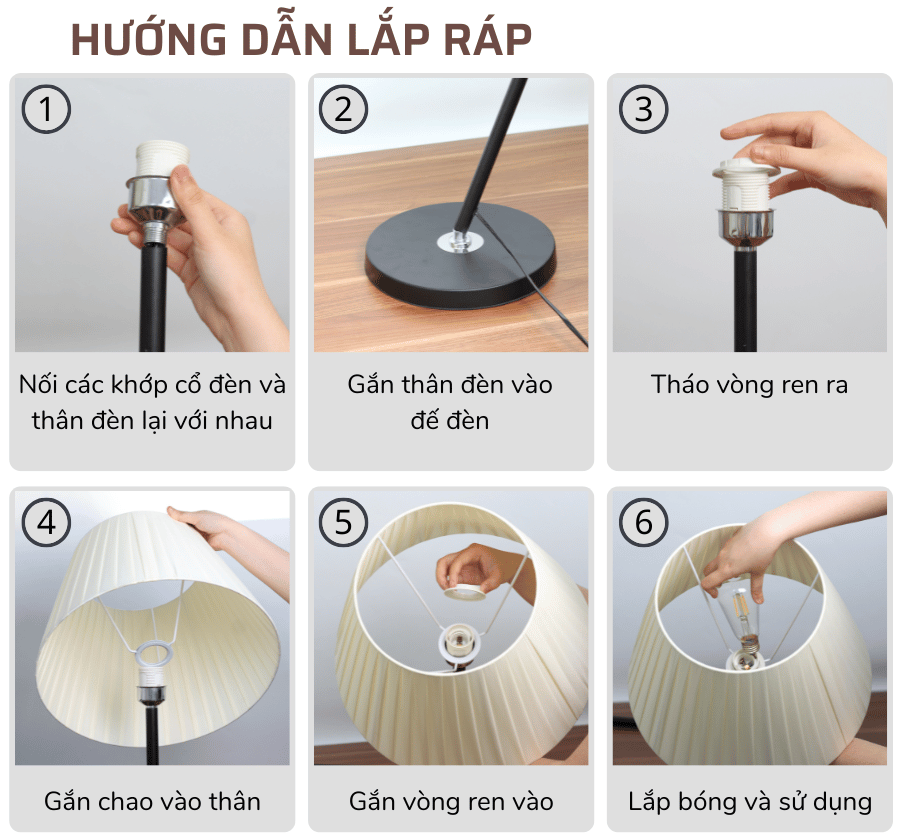 HƯỚNG DẪN LẮP RÁP

1
Nối các khớp cổ đèn và thân đèn lại với nhau

2
Gắn thân đèn vào đế đèn

3
Tháo vòng ren ra

4
Gắn chao vào thân

5
Gắn vòng ren vào

6
Lắp bóng và sử dụng