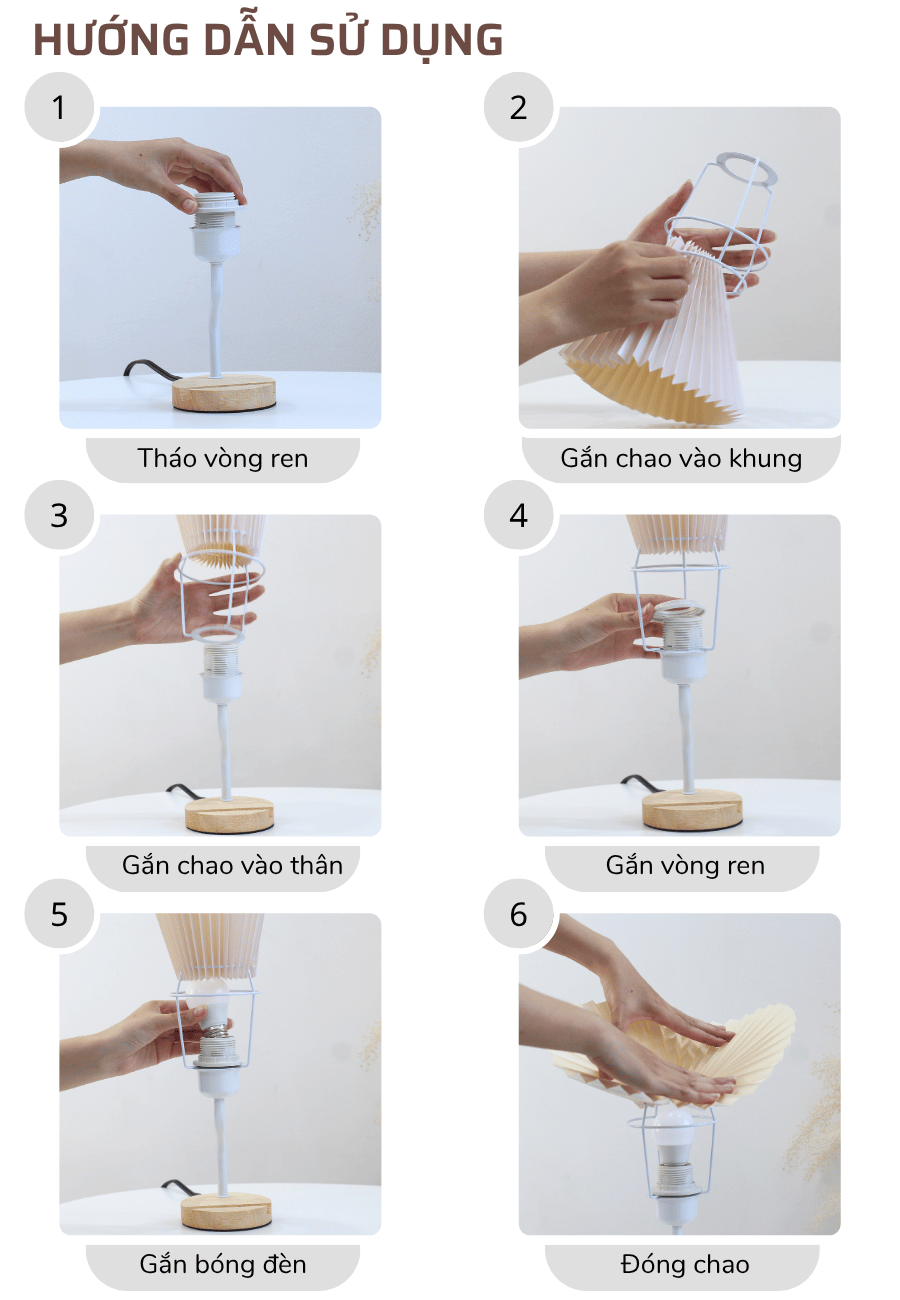 HƯỚNG DẪN SỬ DỤNG

1

Tháo vòng ren

2

Gắn chao vào khung

3

Gắn chao vào thân

4

Gắn vòng ren

5

Gắn bóng đèn

6

Đóng chao