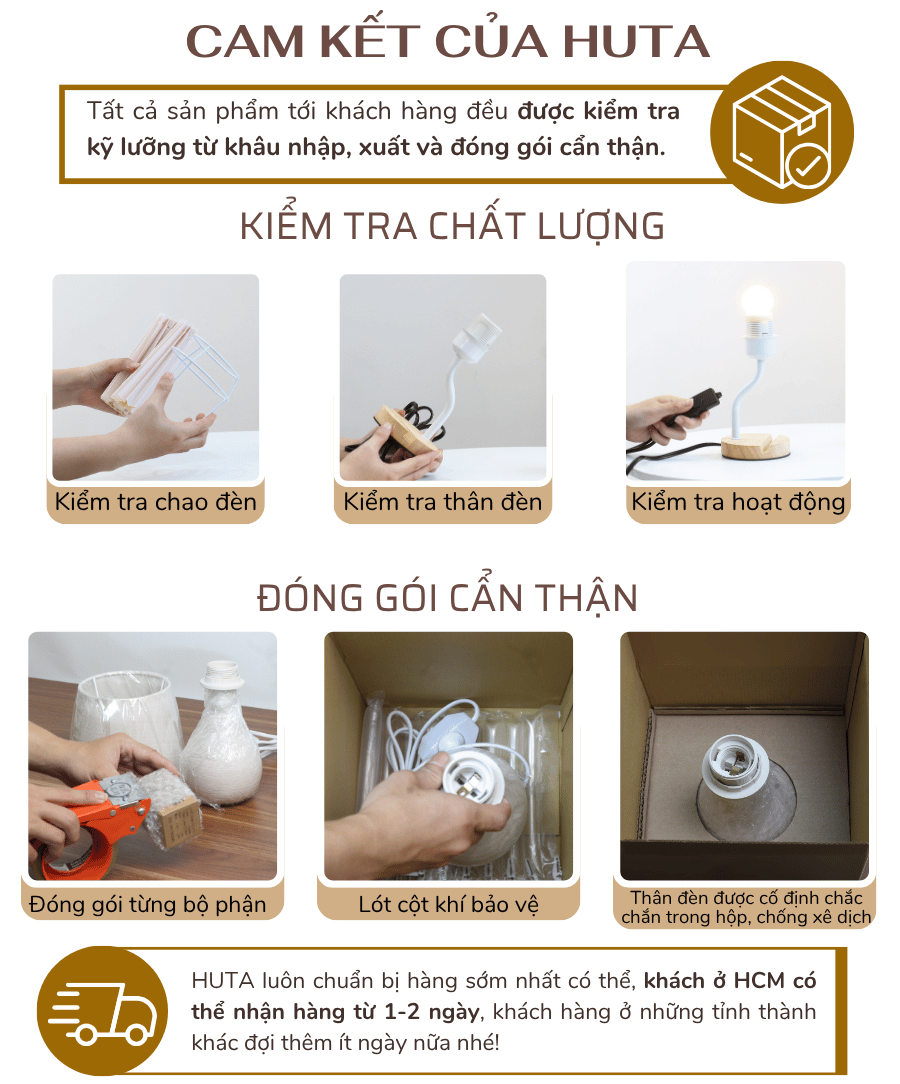 CAM KẾT CỦA HUTA

Tất cả sản phẩm tới khách hàng đều được kiểm tra kỹ lưỡng từ khâu nhập, xuất và đóng gói cẩn thận.

KIỂM TRA CHẤT LƯỢNG

Kiểm tra chao đèn

Kiểm tra thân đèn

Kiểm tra hoạt động

ĐÓNG GÓI CẨN THẬN

Đóng gói từng bộ phận

Lót cột khí bảo vệ

Thân đèn được cố định chắc chắn trong hộp, chống xê dịch

HUTA luôn chuẩn bị hàng sớm nhất có thể, khách ở HCM có thể nhận hàng từ 1-2 ngày, khách hàng ở những tỉnh thành khác đợi thêm ít ngày nữa nhé!