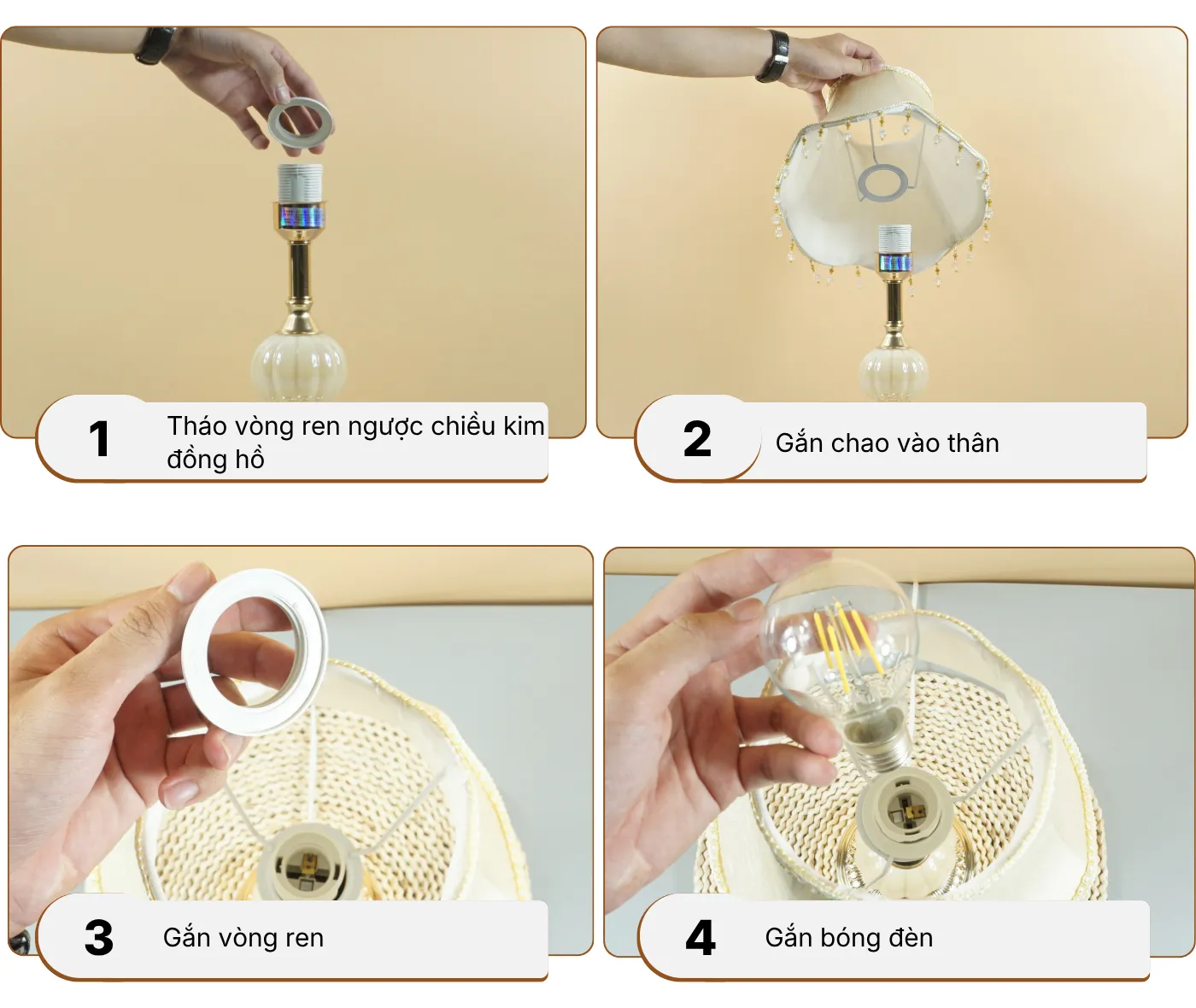 1
Tháo vòng ren ngược chiều kim đồng hồ

2
Gắn chao vào thân

3
Gắn vòng ren

4
Gắn bóng đèn