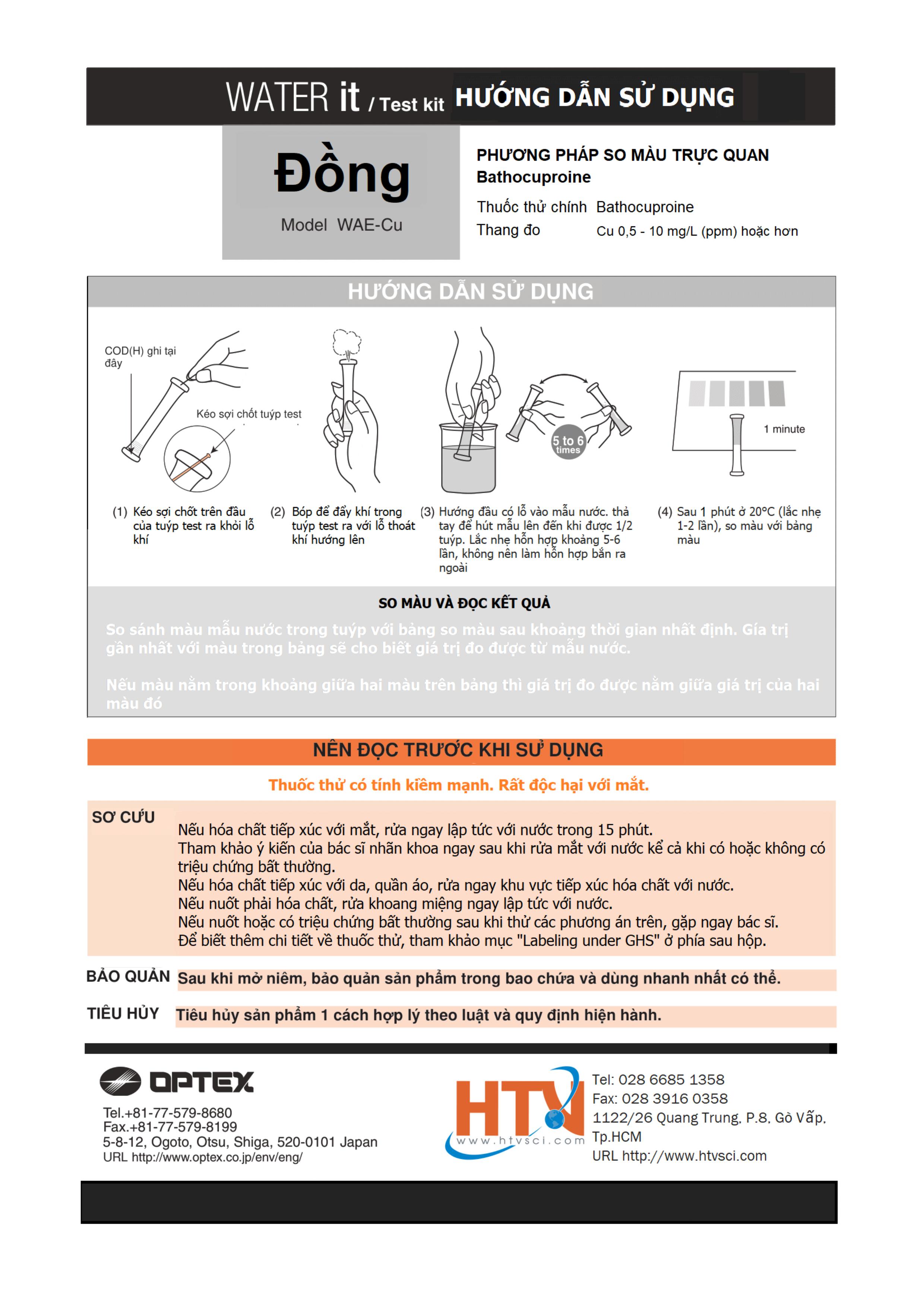 WATER it / Test kit HƯỚNG DẪN SỬ DỤNG

Đồng
Model WAE-Cu

PHƯƠNG PHÁP SO MÀU TRỰC QUAN Bathocuproine
Thuốc thử chính Bathocuproine
Thang đo Cu 0,5 - 10 mg/L (ppm) hoặc hơn

HƯỚNG DẪN SỬ DỤNG

COD(H) ghi tại đây
Kéo sợi chốt tuýp test
5 to 6 times
1 minute

(1) Kéo sợi chốt trên đầu của tuýp test ra khỏi lỗ khí
(2) Bóp để đẩy khí trong tuýp test ra với lỗ thoát khí hướng lên
(3) Hướng đầu có lỗ vào mẫu nước. thả tay để hút mẫu lên đến khi được 1/2 tuýp. Lắc nhẹ hỗn hợp khoảng 5-6 lần, không nên làm hỗn hợp bắn ra ngoài
(4) Sau 1 phút ở 20°C (lắc nhẹ 1-2 lần), so màu với bảng màu

SO MÀU VÀ ĐỌC KẾT QUẢ
So sánh màu mẫu nước trong tuýp với bảng so màu sau khoảng thời gian nhất định. Gía trị gần nhất với màu trong bảng sẽ cho biết giá trị đo được từ mẫu nước.

Nếu màu nằm trong khoảng giữa hai màu trên bảng thì giá trị đo được nằm giữa giá trị của hai màu đó

NÊN ĐỌC TRƯỚC KHI SỬ DỤNG
Thuốc thử có tính kiềm mạnh. Rất độc hại với mắt.

SƠ CỨU
Nếu hóa chất tiếp xúc với mắt, rửa ngay lập tức với nước trong 15 phút.
Tham khảo ý kiến của bác sĩ nhãn khoa ngay sau khi rửa mắt với nước kể cả khi có hoặc không có triệu chứng bất thường.
Nếu hóa chất tiếp xúc với da, quần áo, rửa ngay khu vực tiếp xúc hóa chất với nước.
Nếu nuốt phải hóa chất, rửa khoang miệng ngay lập tức với nước.
Nếu nuốt hoặc có triệu chứng bất thường sau khi thử các phương án trên, gặp ngay bác sĩ.
Để biết thêm chi tiết về thuốc thử, tham khảo mục "Labeling under GHS" ở phía sau hộp.

BẢO QUẢN Sau khi mở niêm, bảo quản sản phẩm trong bao chứa và dùng nhanh nhất có thể.

TIÊU HỦY Tiêu hủy sản phẩm 1 cách hợp lý theo luật và quy định hiện hành.

OPTEX
Tel.+81-77-579-8680
Fax.+81-77-579-8199
5-8-12, Ogoto, Otsu, Shiga, 520-0101 Japan
URL http://www.optex.co.jp/env/eng/

HTV www.htvsci.com
Tel: 028 6685 1358
Fax: 028 3916 0358
1122/26 Quang Trung, P.8, Gò Vấp, Tp.HCM
URL http://www.htvsci.com