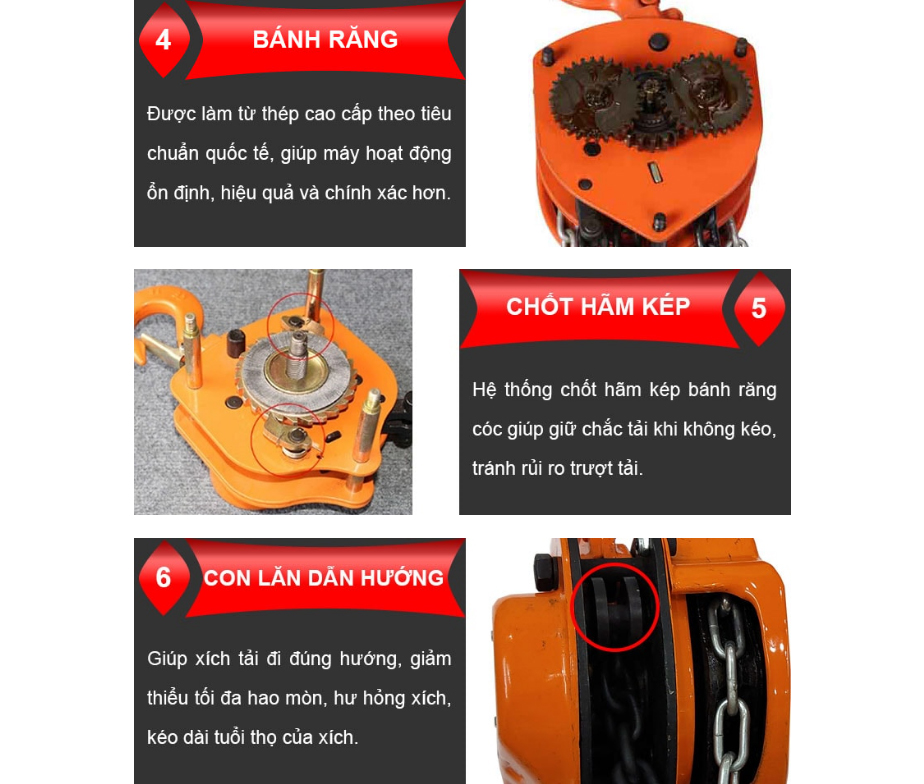 4 BÁNH RĂNG

Được làm từ thép cao cấp theo tiêu chuẩn quốc tế, giúp máy hoạt động ổn định, hiệu quả và chính xác hơn.

CHỐT HÃM KÉP 5

Hệ thống chốt hãm kép bánh răng cóc giúp giữ chắc tải khi không kéo, tránh rủi ro trượt tải.

6 CON LĂN DẪN HƯỚNG

Giúp xích tải đi đúng hướng, giảm thiểu tối đa hao mòn, hư hỏng xích, kéo dài tuổi thọ của xích.