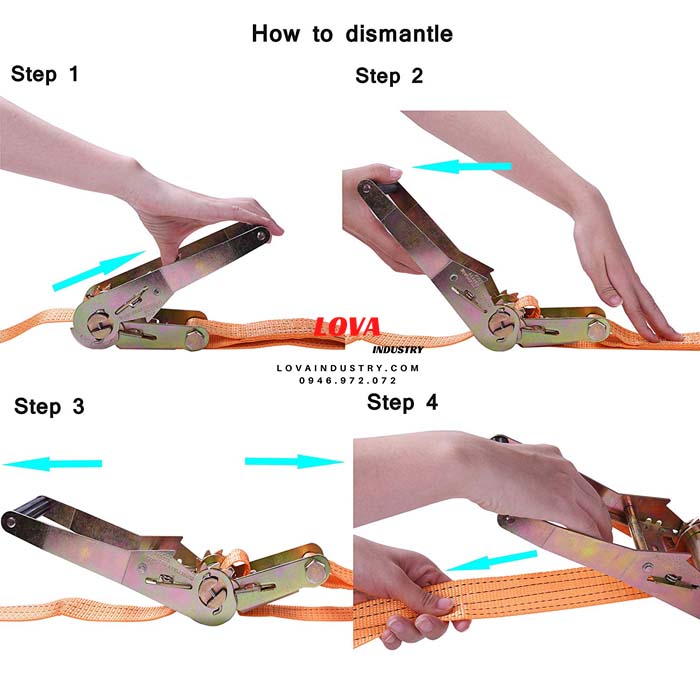 How to dismantle

Step 1

Step 2

LOVA
INDUSTRY
LOVAINDUSTRY.COM
0946.972.072

Step 3

Step 4