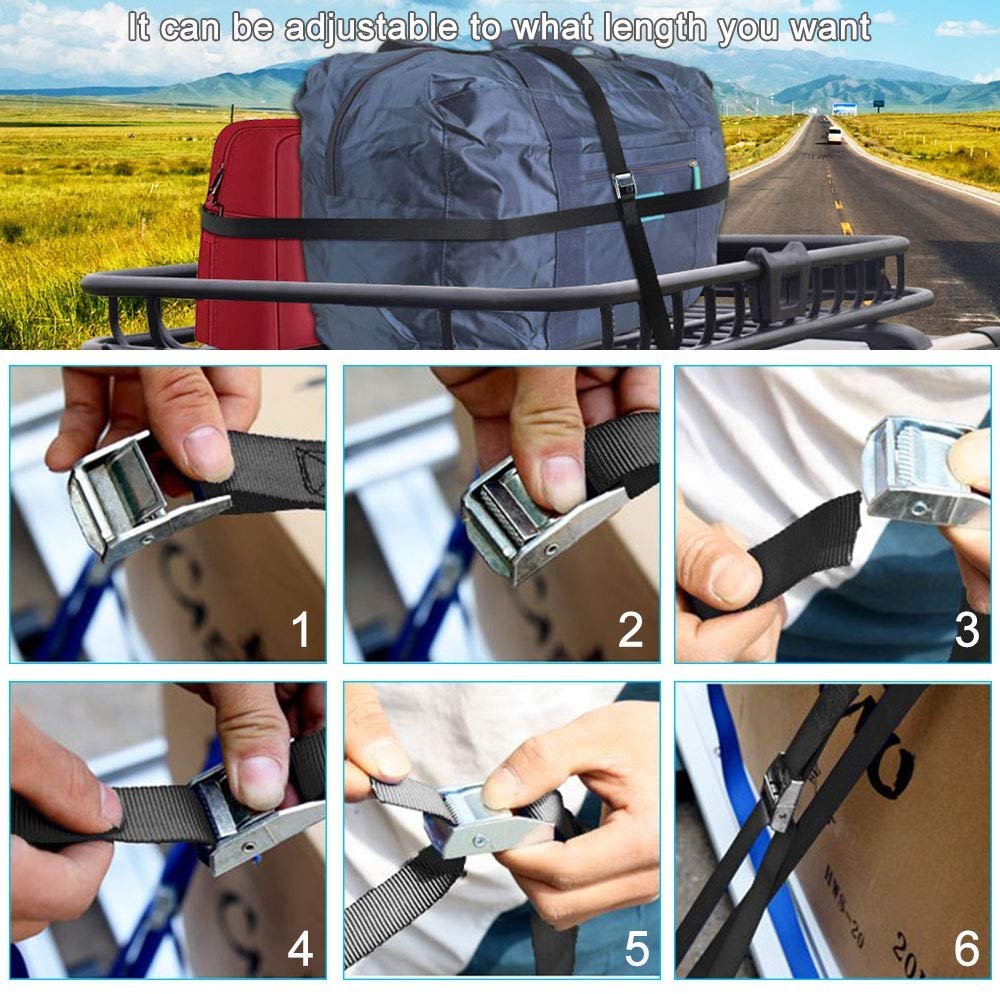 It can be adjustable to what length you want

1

2

3

4

5

6