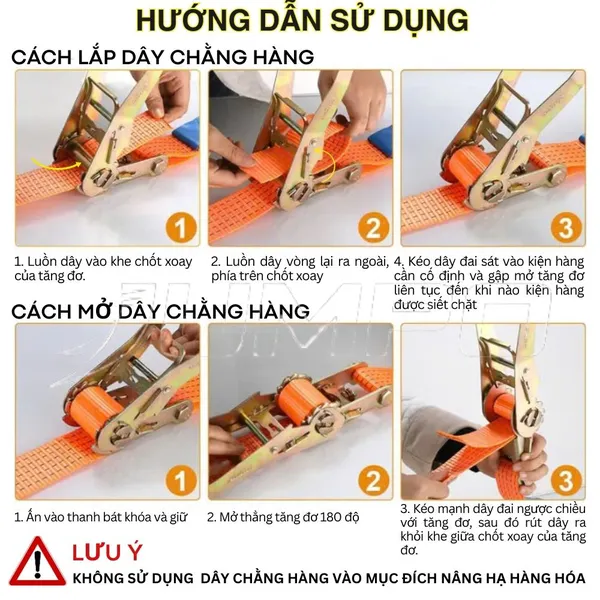 HƯỚNG DẪN SỬ DỤNG

CÁCH LẮP DÂY CHẰNG HÀNG

1

2

3

1. Luồn dây vào khe chốt xoay của tăng đơ.

2. Luồn dây vòng lại ra ngoài, phía trên chốt xoay

4. Kéo dây đai sát vào kiện hàng cần cố định và gập mở tăng đơ liên tục đến khi nào kiện hàng được siết chặt

CÁCH MỞ DÂY CHẰNG HÀNG

1

2

3

1. Ấn vào thanh bát khóa và giữ

2. Mở thẳng tăng đơ 180 độ

3. Kéo mạnh dây đai ngược chiều với tăng đơ, sau đó rút dây ra khỏi khe giữa chốt xoay của tăng đơ.

LƯU Ý

KHÔNG SỬ DỤNG DÂY CHẰNG HÀNG VÀO MỤC ĐÍCH NÂNG HẠ HÀNG HÓA