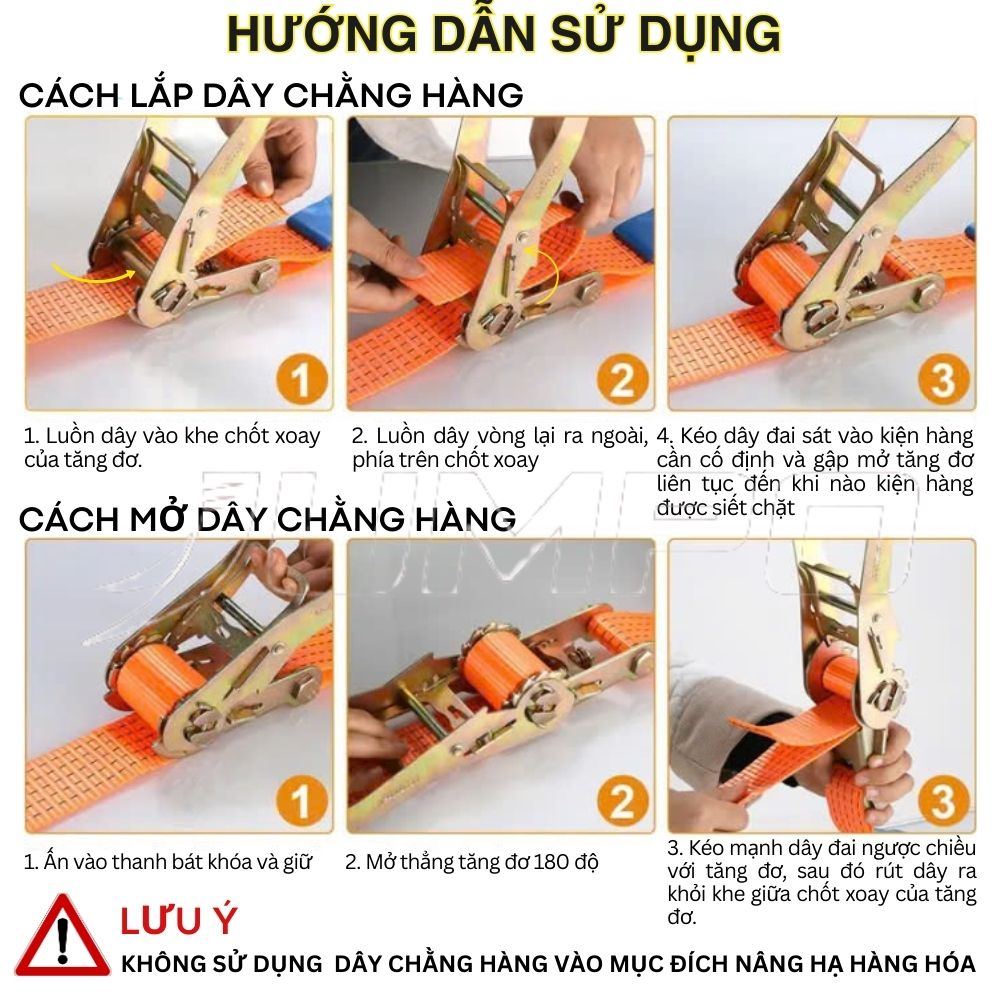 HƯỚNG DẪN SỬ DỤNG

CÁCH LẮP DÂY CHẰNG HÀNG

1

2

3

1. Luồn dây vào khe chốt xoay của tăng đơ.

2. Luồn dây vòng lại ra ngoài, phía trên chốt xoay

4. Kéo dây đai sát vào kiện hàng cần cố định và gập mở tăng đơ liên tục đến khi nào kiện hàng được siết chặt

CÁCH MỞ DÂY CHẰNG HÀNG

1

2

3

1. Ấn vào thanh bát khóa và giữ

2. Mở thẳng tăng đơ 180 độ

3. Kéo mạnh dây đai ngược chiều với tăng đơ, sau đó rút dây ra khỏi khe giữa chốt xoay của tăng đơ.

LƯU Ý

KHÔNG SỬ DỤNG DÂY CHẰNG HÀNG VÀO MỤC ĐÍCH NÂNG HẠ HÀNG HÓA