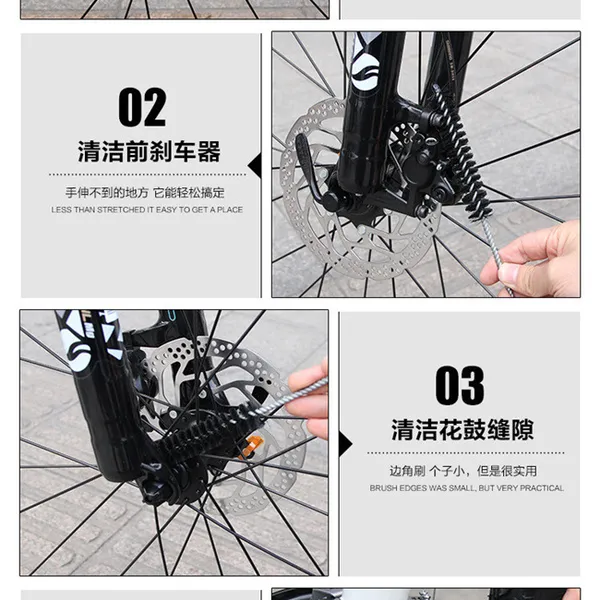 02

清洁前刹车器

手伸不到的地方 它能轻松搞定

LESS THAN STRETCHED IT EASY TO GET A PLACE

03

清洁花鼓缝隙

边角刷 个子小，但是很实用

BRUSH EDGES WAS SMALL, BUT VERY PRACTICAL