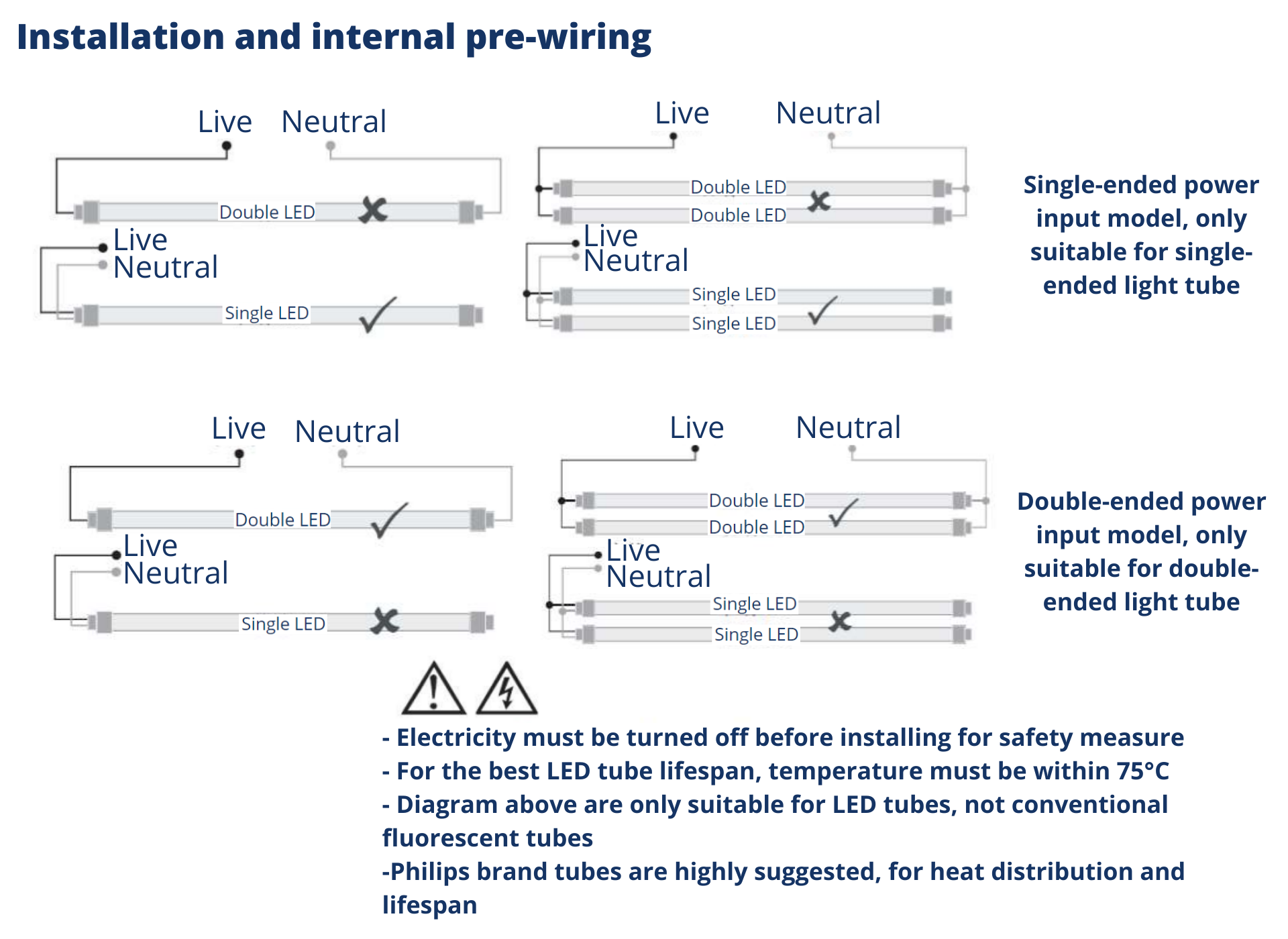 Installation and internal pre-wiring

Live Neutral

Double LED

Live
Neutral

Single LED

Live Neutral

Double LED

Double LED

Live
Neutral

Single LED

Single LED

Single-ended power input model, only suitable for single-ended light tube

Live Neutral

Double LED

Live
Neutral

Single LED

Live Neutral

Double LED

Double LED

Live
Neutral

Single LED

Single LED

Double-ended power input model, only suitable for double-ended light tube

- Electricity must be turned off before installing for safety measure
- For the best LED tube lifespan, temperature must be within 75°C
- Diagram above are only suitable for LED tubes, not conventional fluorescent tubes
-Philips brand tubes are highly suggested, for heat distribution and lifespan