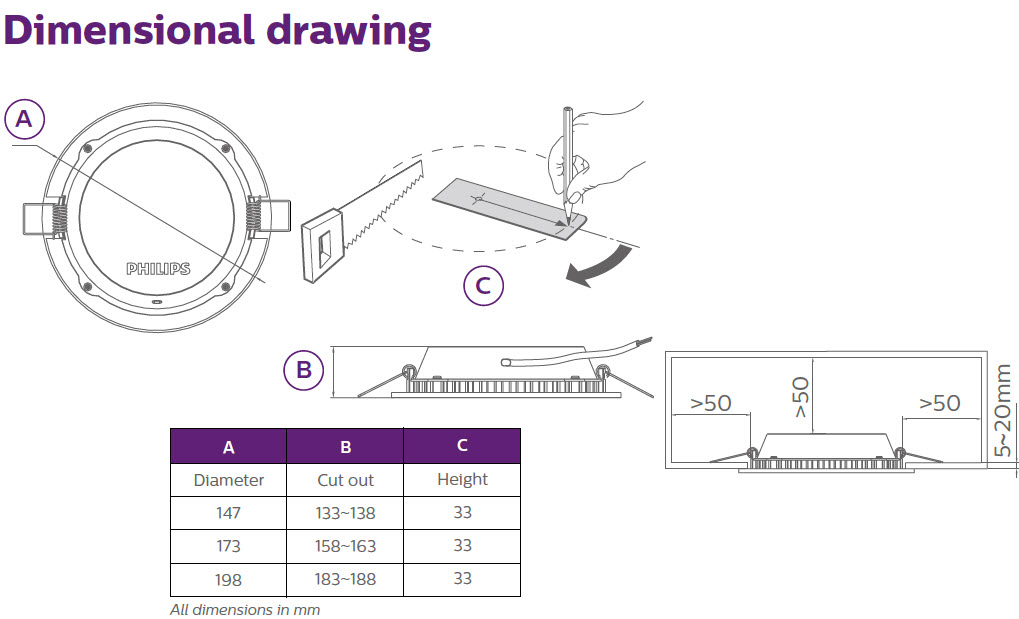 Dimensional drawing

A

PHILIPS

C

B

>50

>50

>50

5~20mm

| A | B | C |
|---|---|---|
| Diameter | Cut out | Height |
| 147 | 133~138 | 33 |
| 173 | 158~163 | 33 |
| 198 | 183~188 | 33 |

All dimensions in mm