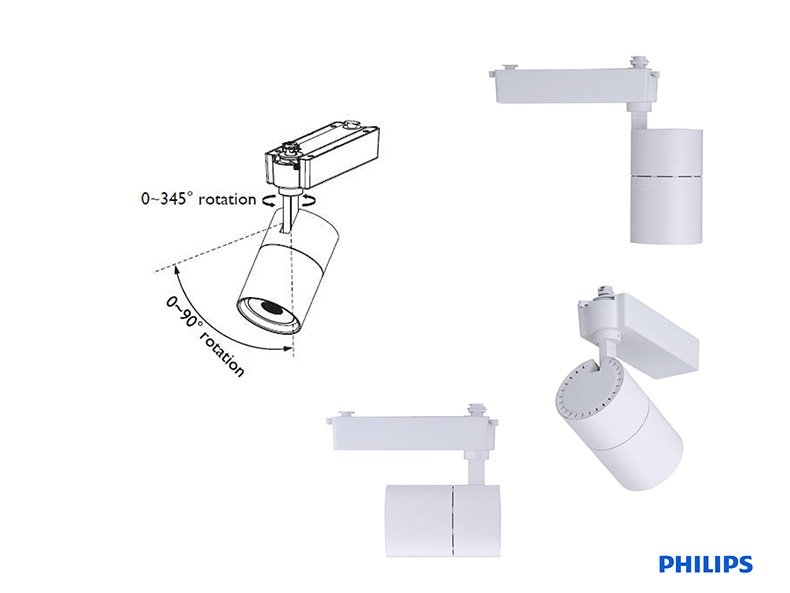 0~345° rotation

0~90° rotation

PHILIPS