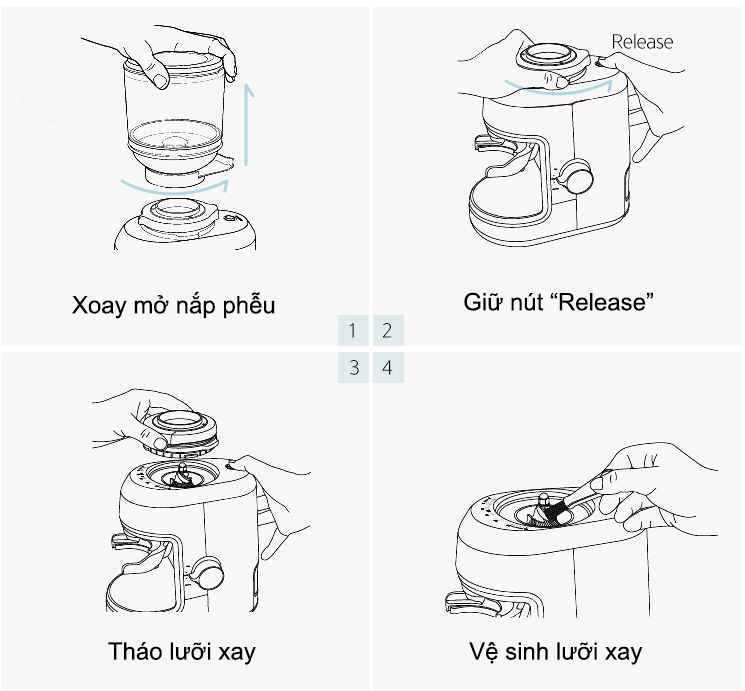 Release

Xoay mở nắp phễu

Giữ nút “Release”

1 2

3 4

Tháo lưỡi xay

Vệ sinh lưỡi xay