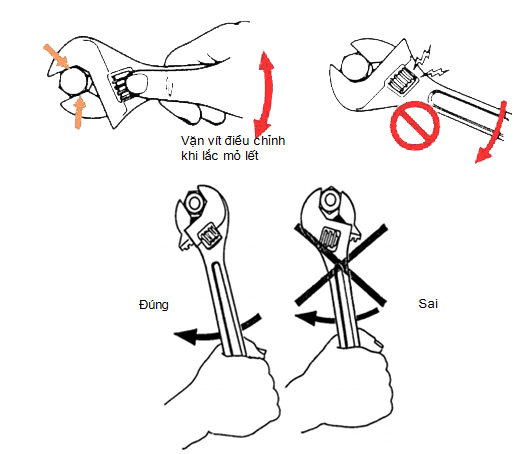 Vặn vít điều chỉnh khi lắc mỏ lết

Đúng

Sai