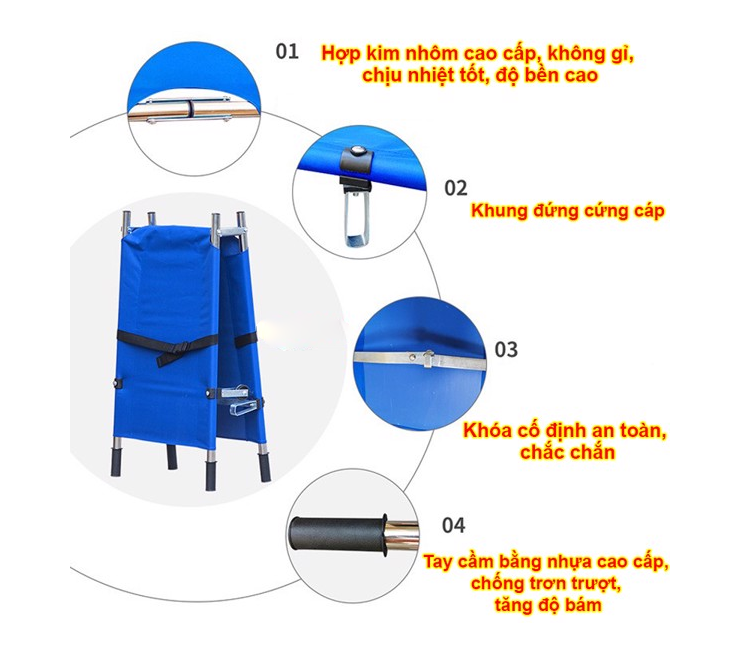 01 Hợp kim nhôm cao cấp, không gỉ, chịu nhiệt tốt, độ bền cao

02 Khung đứng cứng cáp

03 Khóa cố định an toàn, chắc chắn

04 Tay cầm bằng nhựa cao cấp, chống trơn trượt, tăng độ bám