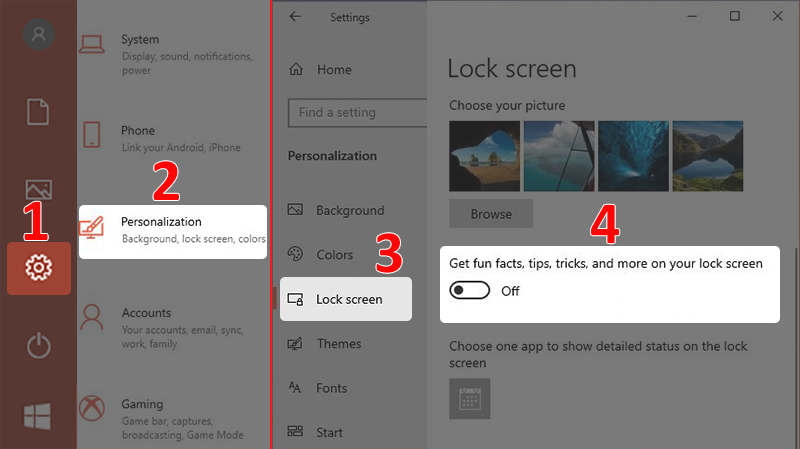 1

System
Display, sound, notifications, power

Phone
Link your Android, iPhone

2

Personalization
Background, lock screen, colors

Accounts
Your accounts, email, sync, work, family

Gaming
Game bar, captures, broadcasting, Game Mode

Settings

Home

Find a setting

Personalization

Background

Colors

3

Lock screen

Themes

Fonts

Start

Lock screen

Choose your picture

Browse

4

Get fun facts, tips, tricks, and more on your lock screen

Off

Choose one app to show detailed status on the lock screen