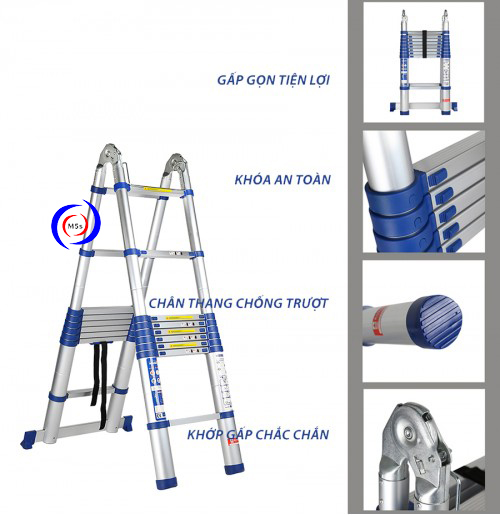 GẤP GỌN TIỆN LỢI

KHÓA AN TOÀN

M5s

CHÂN THANG CHỐNG TRƯỢT

KHỚP GẤP CHẮC CHẮN