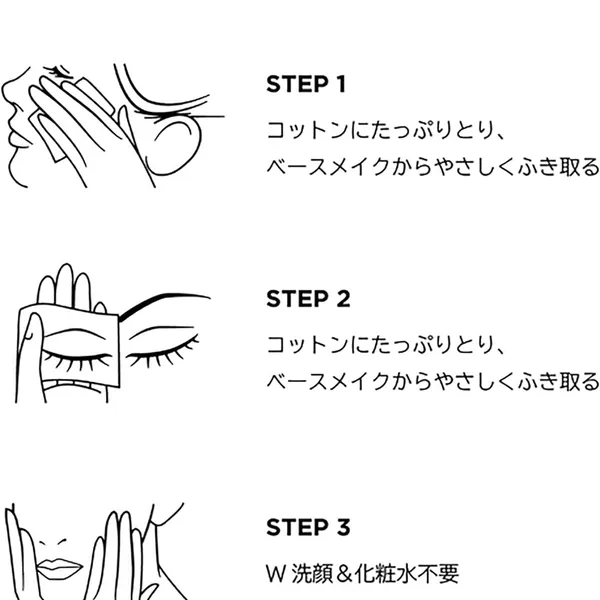 STEP 1

コットンにたっぷりとり、
ベースメイクからやさしくふき取る

STEP 2

コットンにたっぷりとり、
ベースメイクからやさしくふき取る

STEP 3

W 洗顔＆化粧水不要