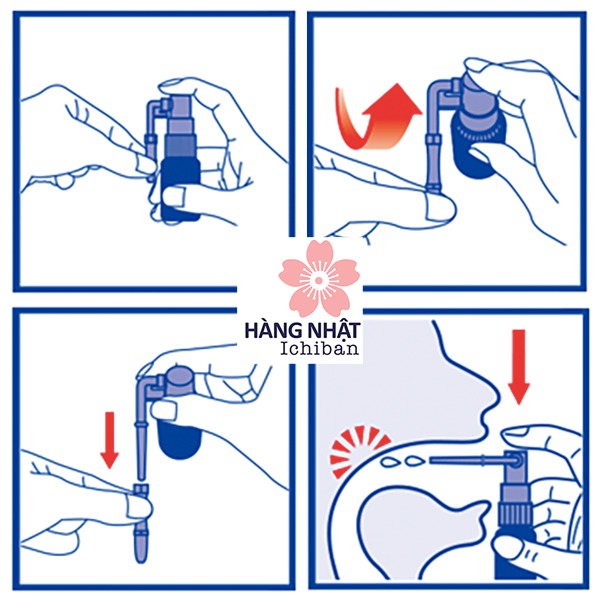 HÀNG NHẬT
Ichiban